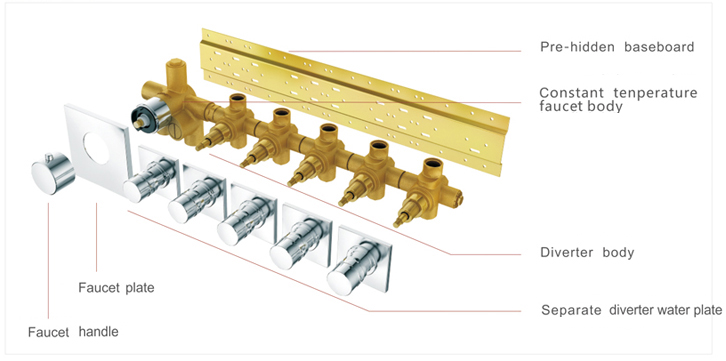 Pre-hidden baseboard

Constant tenperature faucet body

Diverter body

Separate diverter water plate

Faucet plate

Faucet handle